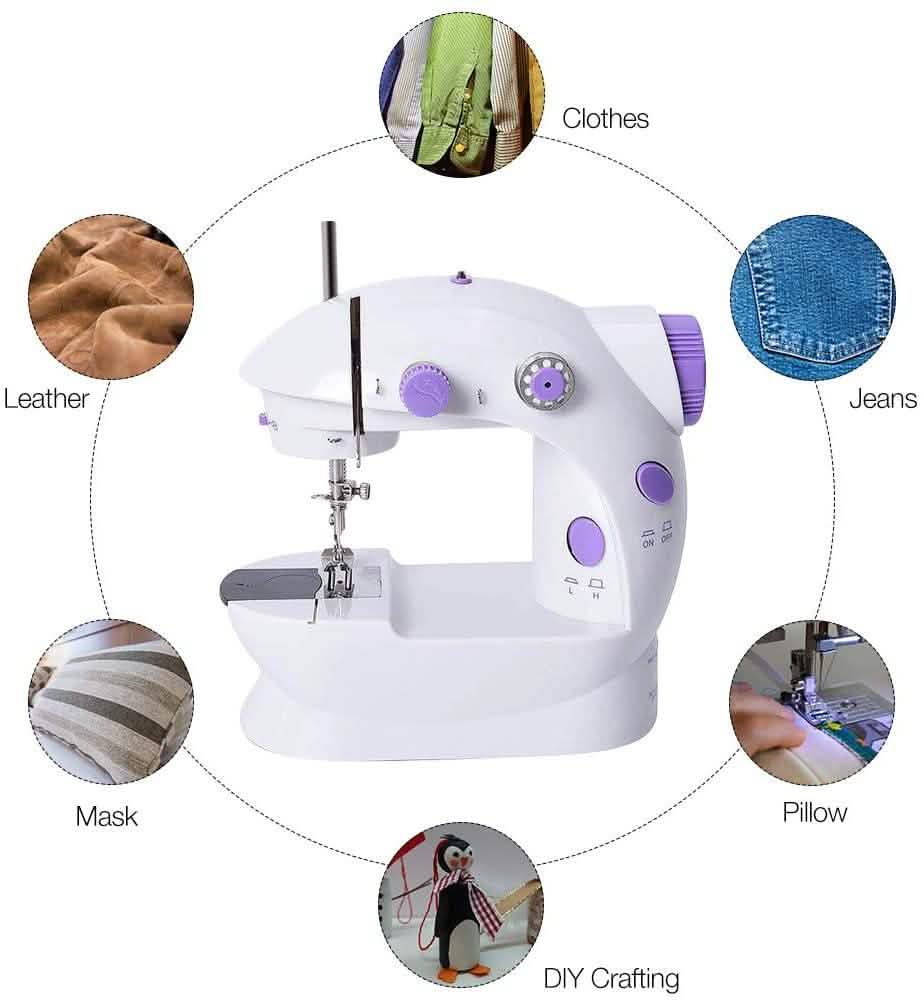 Clothes

Leather

Jeans

ON OFF

L H

Mask

Pillow

DIY Crafting