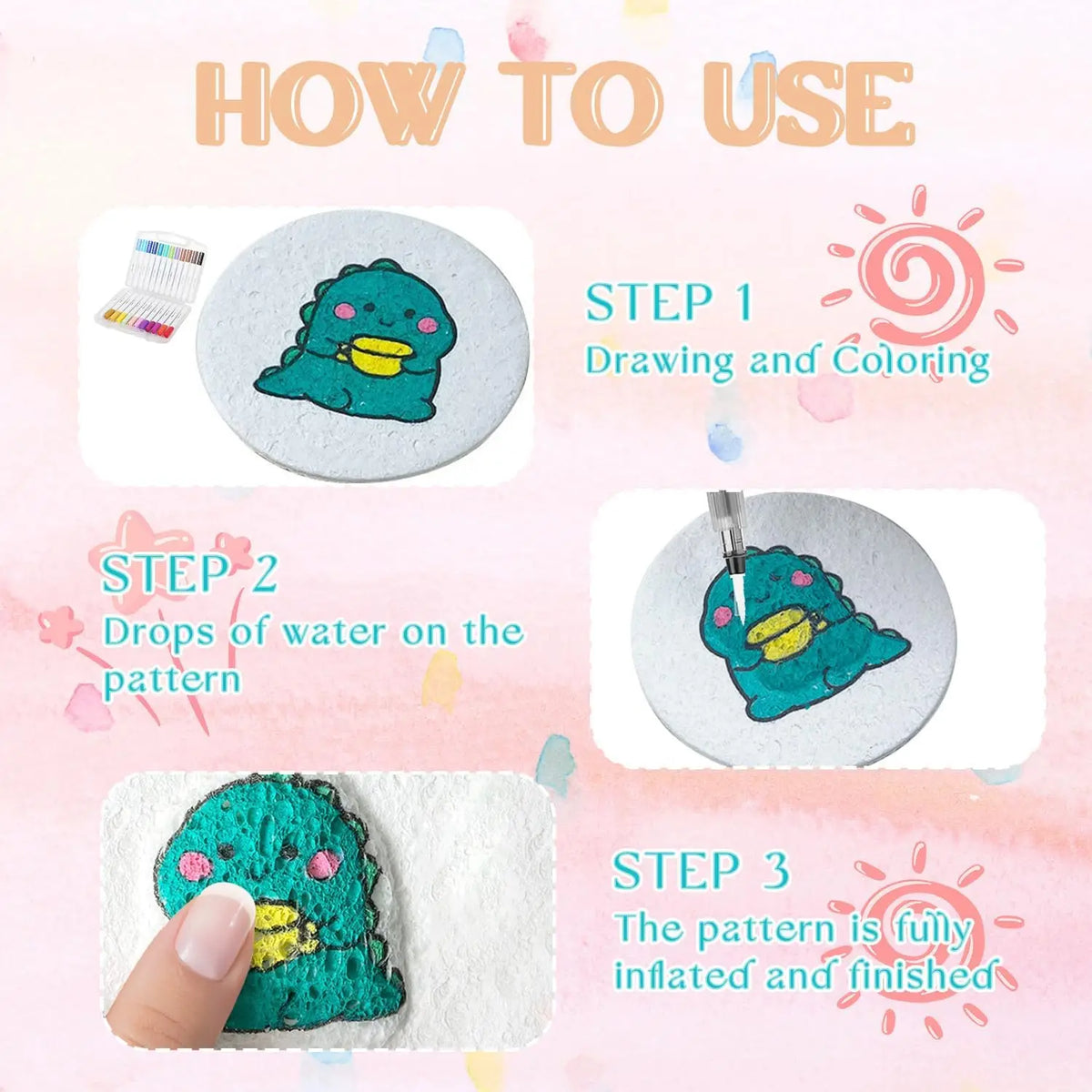 HOW TO USE

STEP 1
Drawing and Coloring

STEP 2
Drops of water on the pattern

STEP 3
The pattern is fully inflated and finished