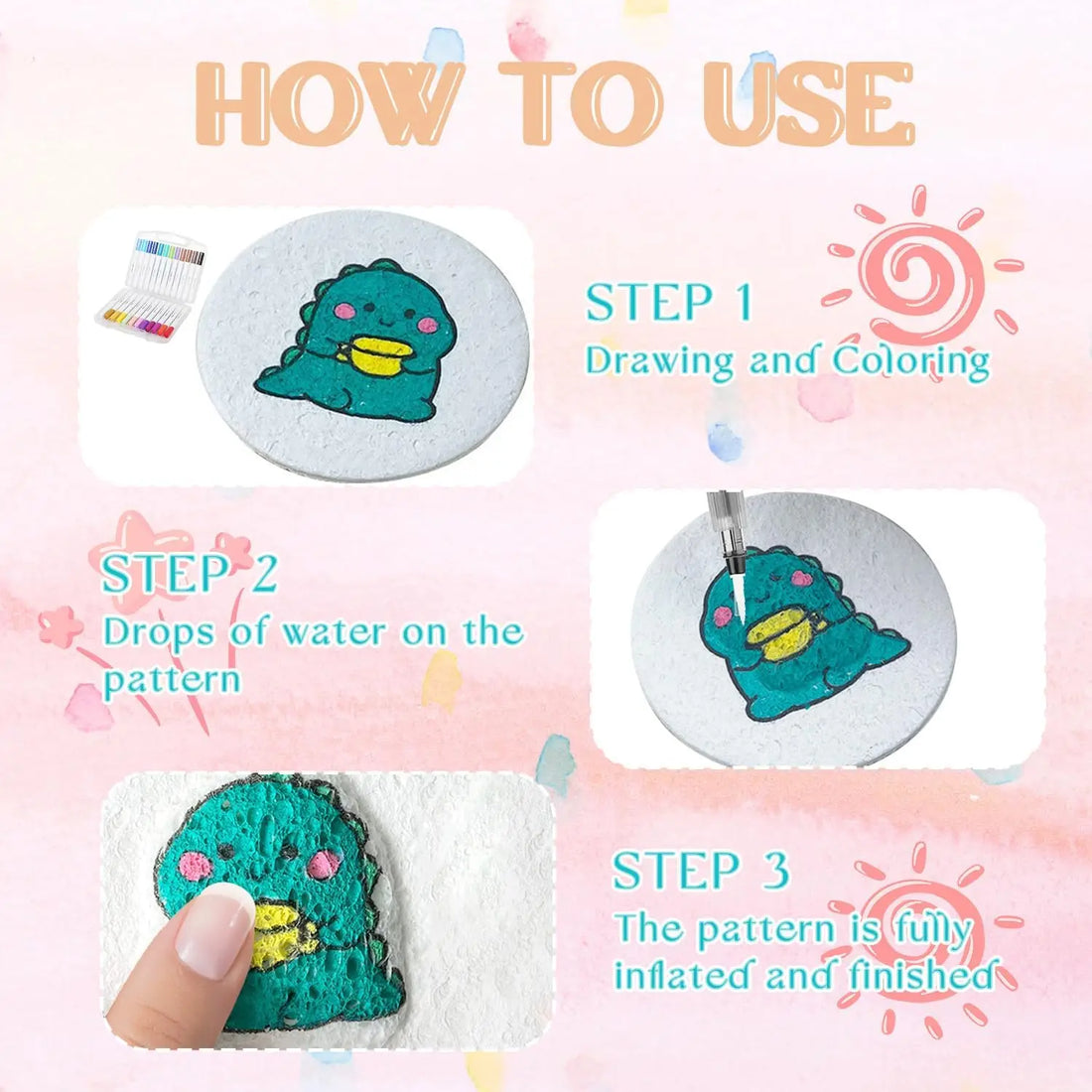 HOW TO USE

STEP 1
Drawing and Coloring

STEP 2
Drops of water on the pattern

STEP 3
The pattern is fully inflated and finished